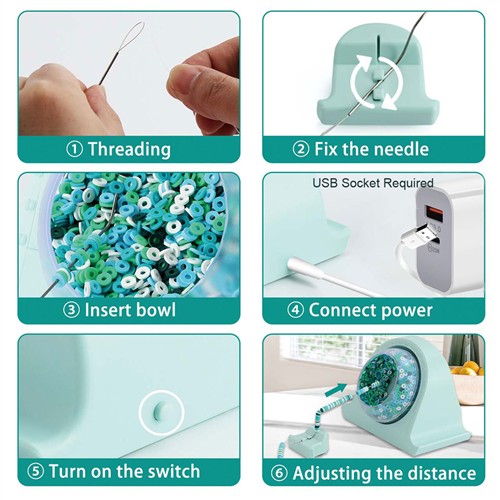 ① Threading

② Fix the needle

③ Insert bowl

USB Socket Required

④ Connect power

⑤ Turn on the switch

⑥ Adjusting the distance