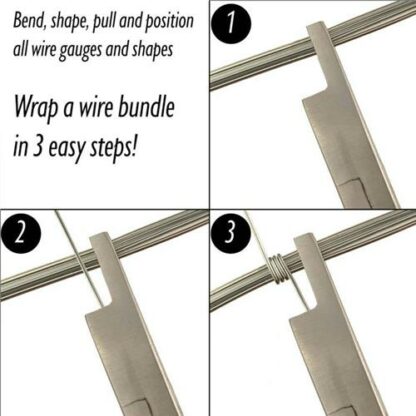 Bend, shape, pull and position all wire gauges and shapes

Wrap a wire bundle in 3 easy steps!

1

2

3